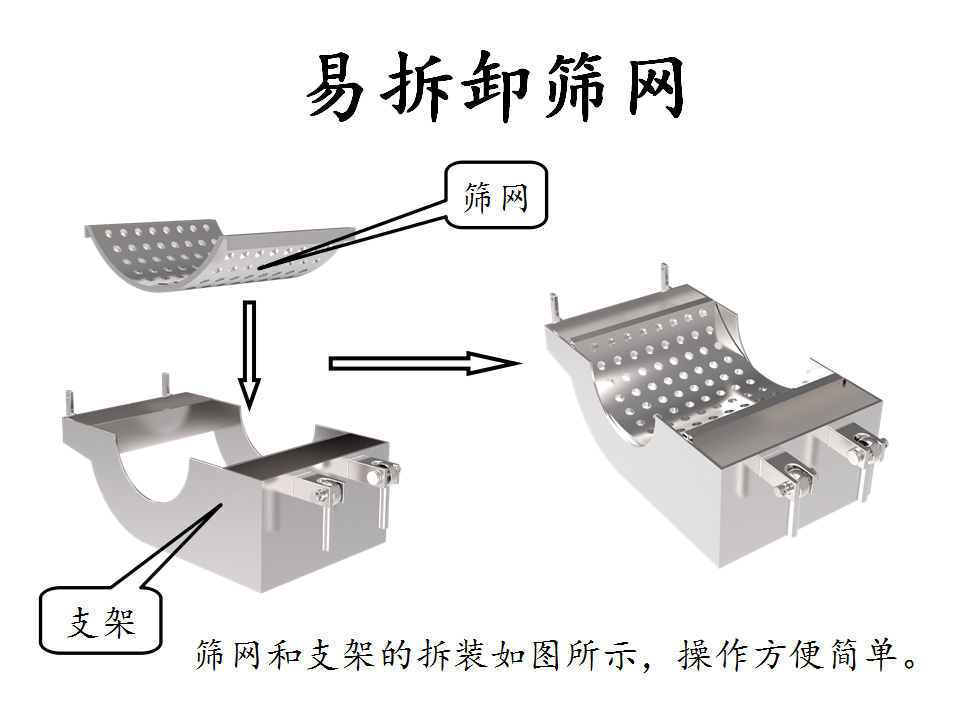 易拆卸筛网

筛网

支架

筛网和支架的拆装如图所示，操作方便简单。