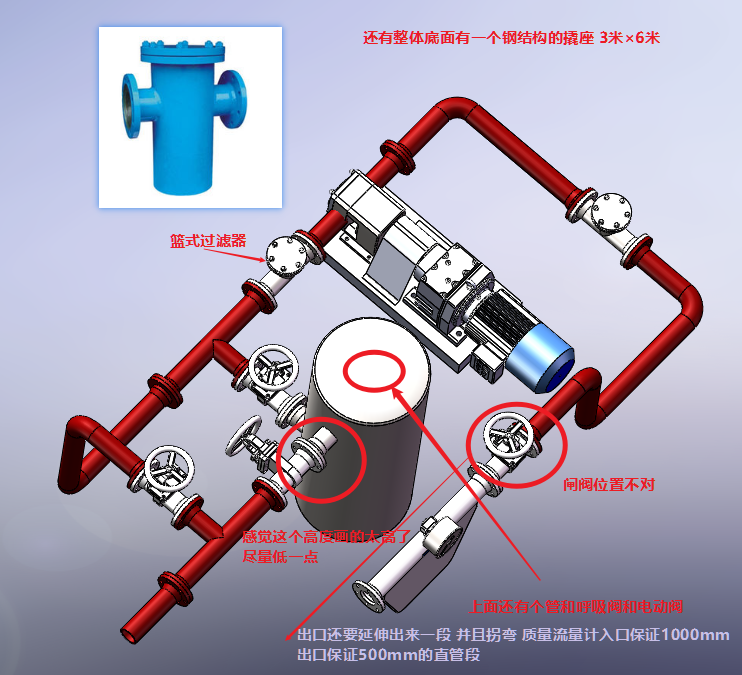 还有整体底面有一个钢结构的撬座 3米×6米

篮式过滤器

闸阀位置不对

感觉这个高度画的太高了
尽量低一点

上面还有个管和呼吸阀和电动阀

出口还要延伸出来一段 并且拐弯 质量流量计入口保证1000mm
出口保证500mm的直管段