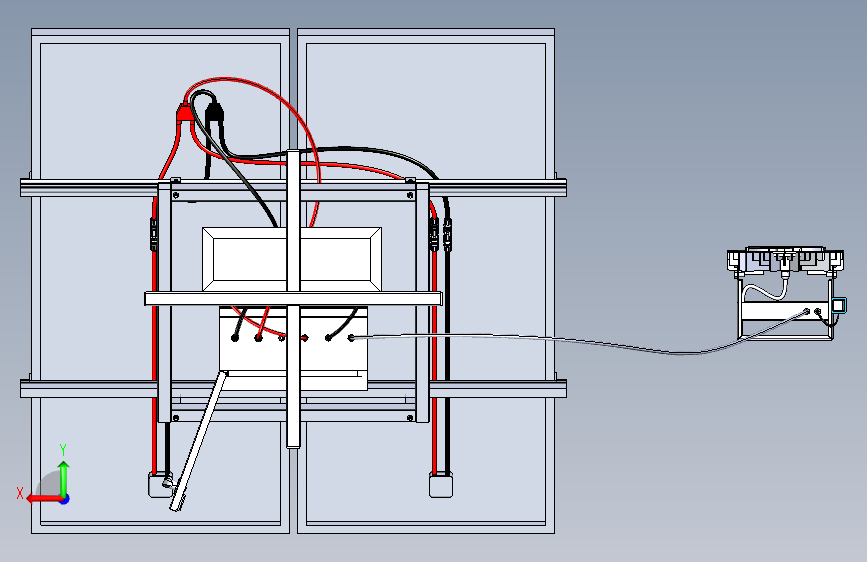 Y
X