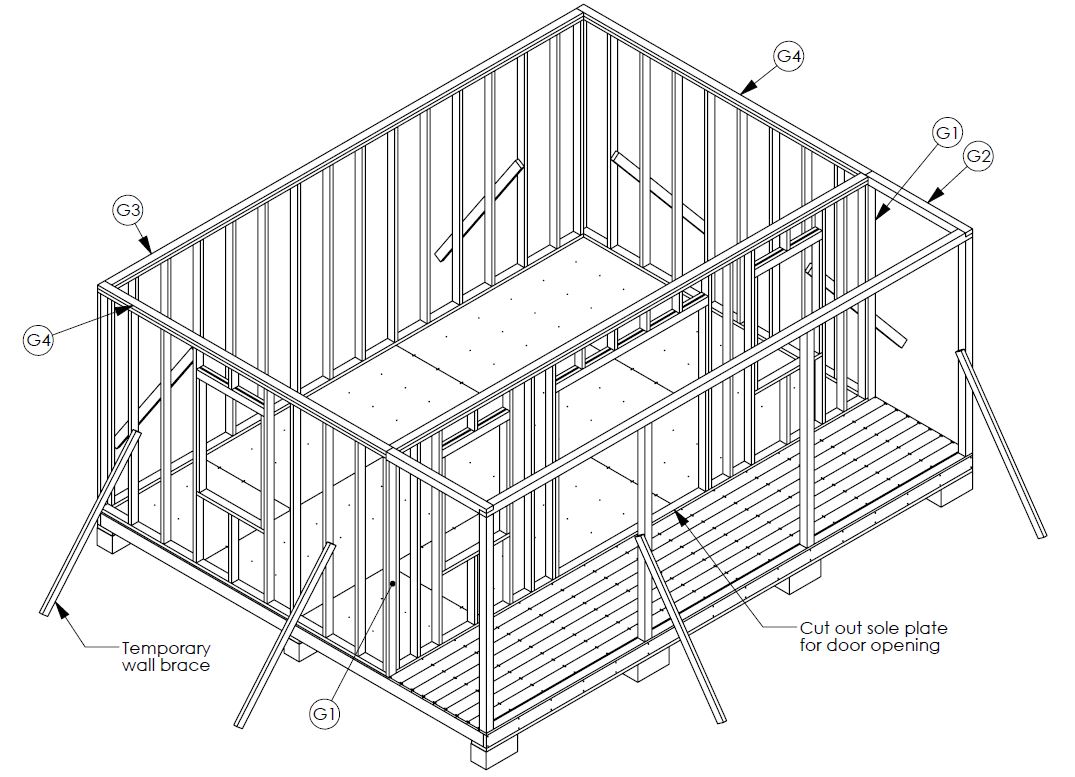 G4
G1
G2
G3
G4
Temporary wall brace
G1
Cut out sole plate for door opening