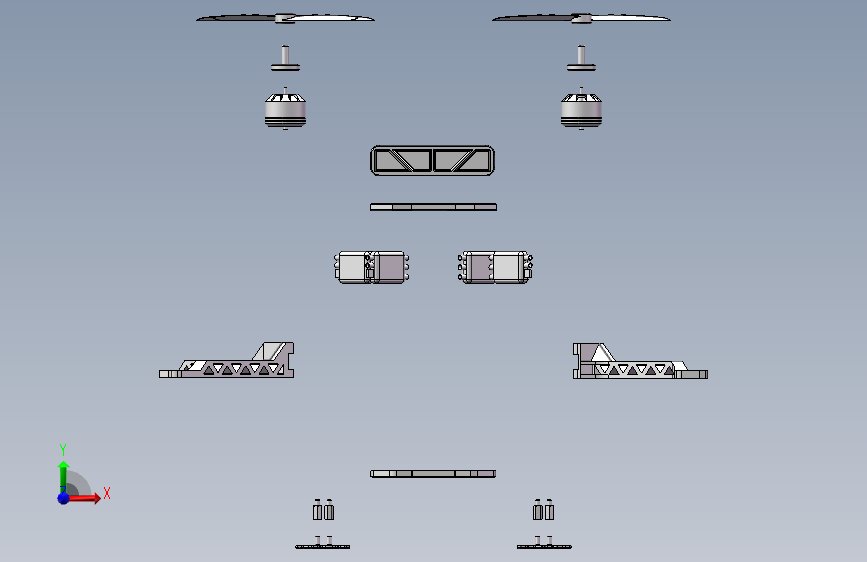 Y
X