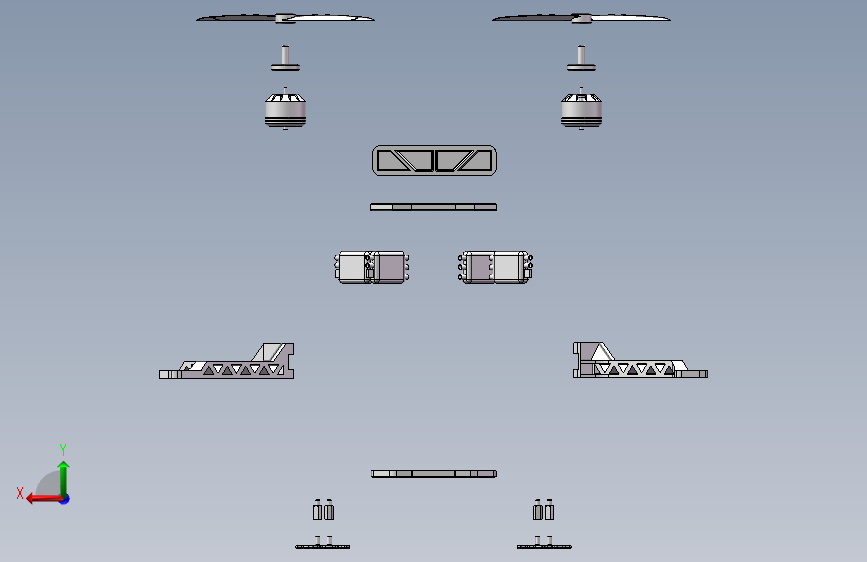 Y
X