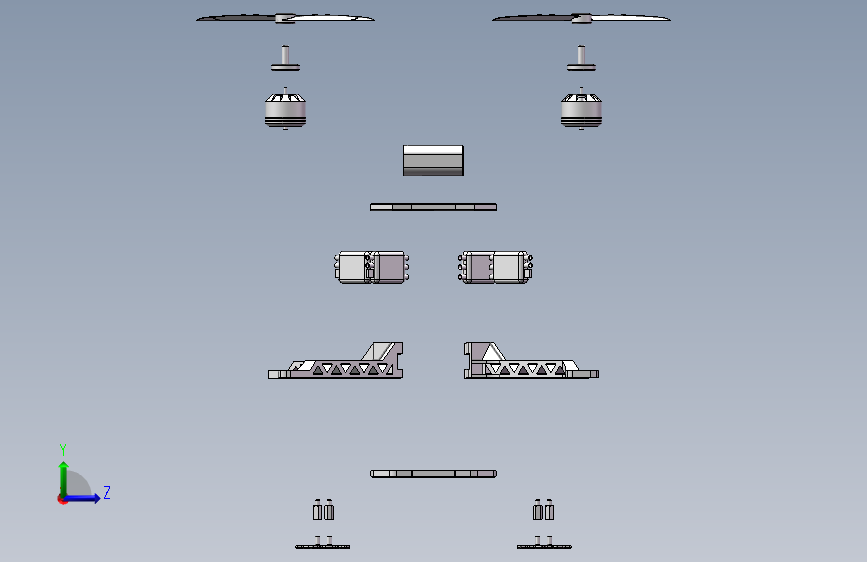 Y
Z