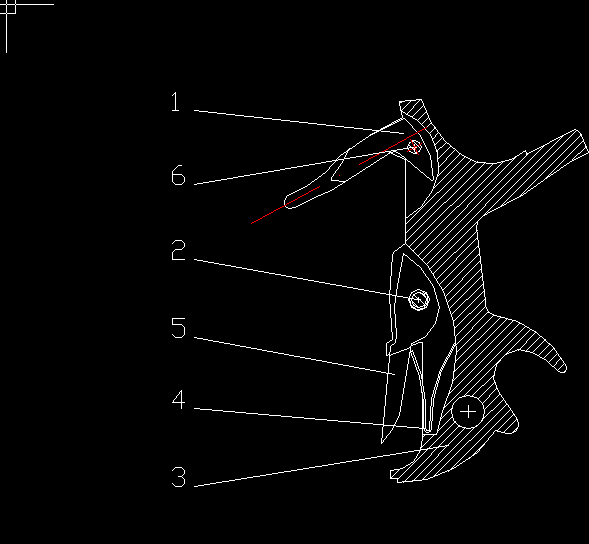 1
6
2
5
4
3