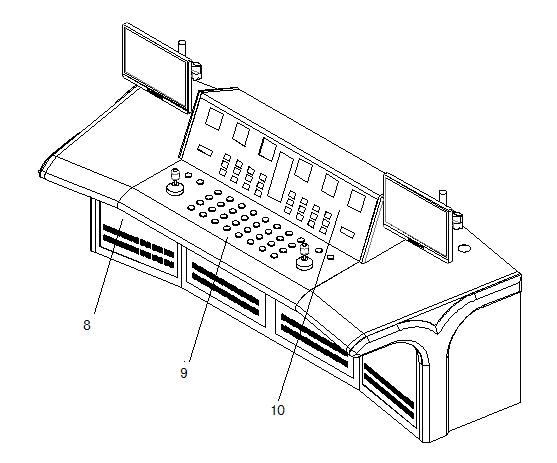 8

9

10