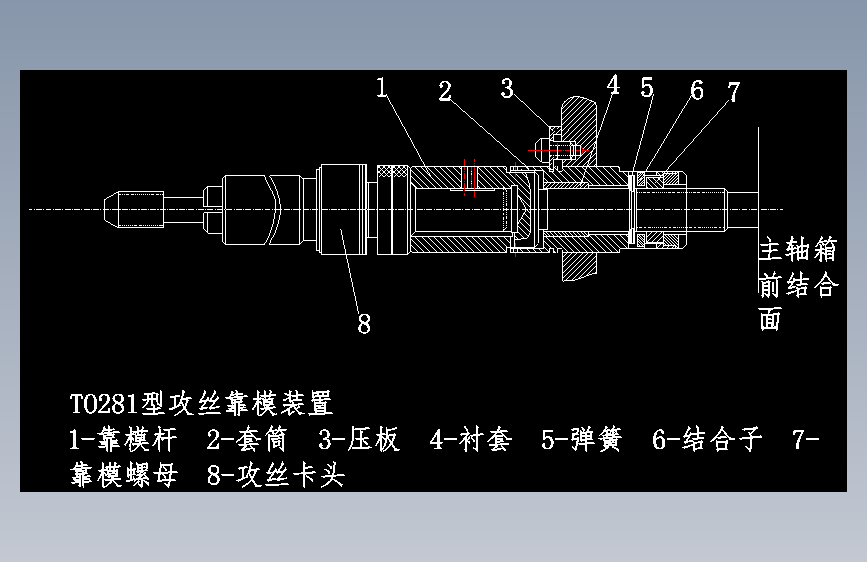 1 2 3 4 5 6 7

主轴箱前结合面

8

T0281型攻丝靠模装置

1-靠模杆 2-套筒 3-压板 4-衬套 5-弹簧 6-结合子 7-靠模螺母 8-攻丝卡头