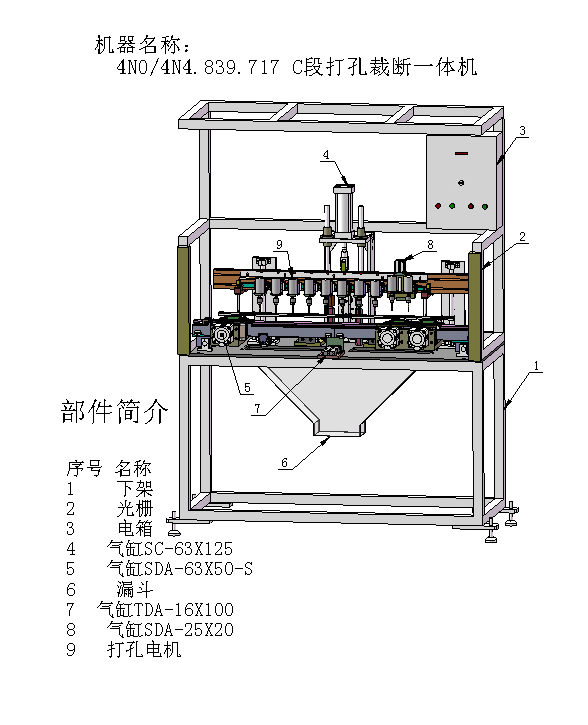 机器名称：
4N0/4N4.839.717 C段打孔裁断一体机

3
4
2
9
8
1
5
7
6

部件简介

| 序号 | 名称 |
|---|---|
| 1 | 下架 |
| 2 | 光栅 |
| 3 | 电箱 |
| 4 | 气缸SC-63X125 |
| 5 | 气缸SDA-63X50-S |
| 6 | 漏斗 |
| 7 | 气缸TDA-16X100 |
| 8 | 气缸SDA-25X20 |
| 9 | 打孔电机 |