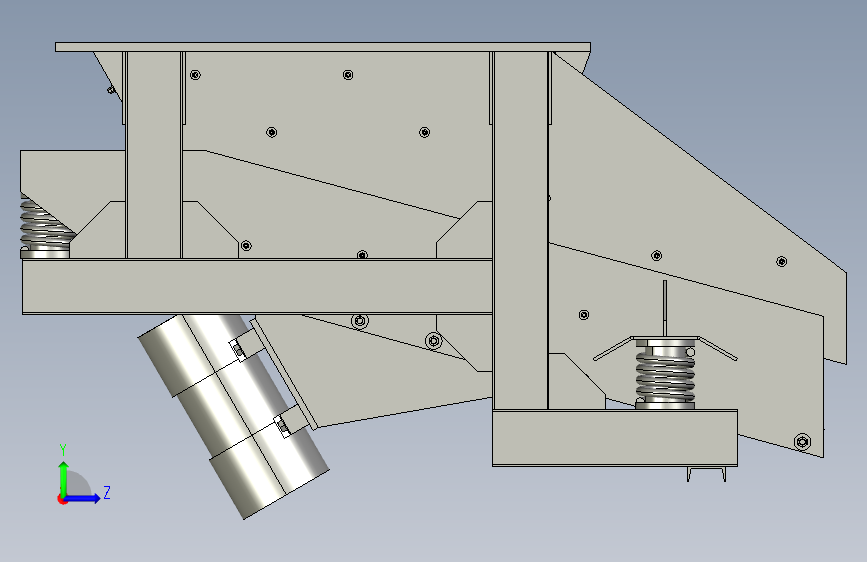 Y
Z