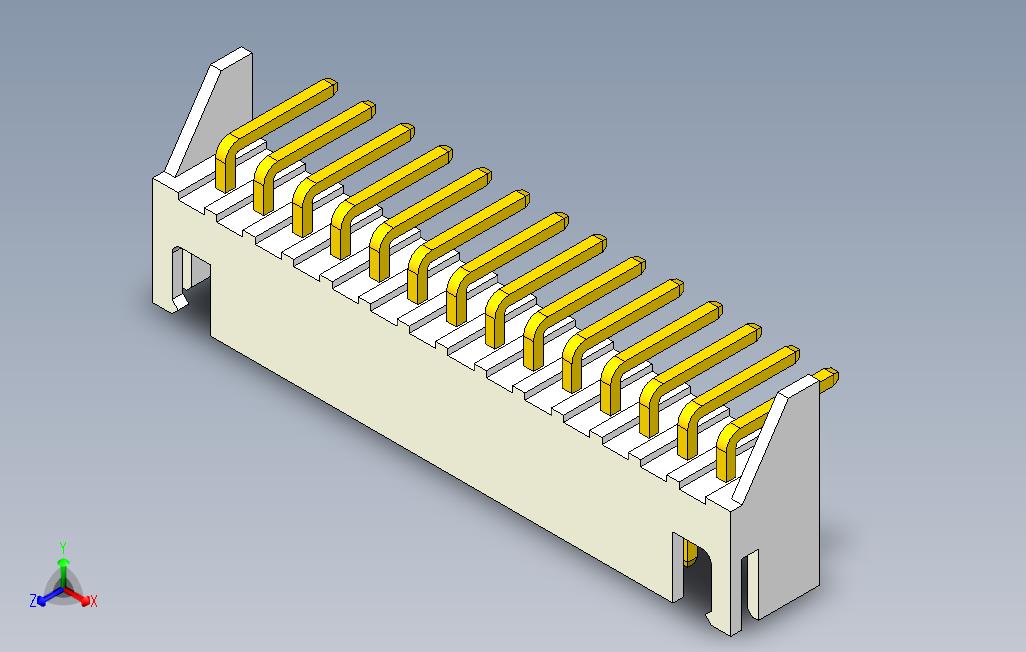 Y
Z
X