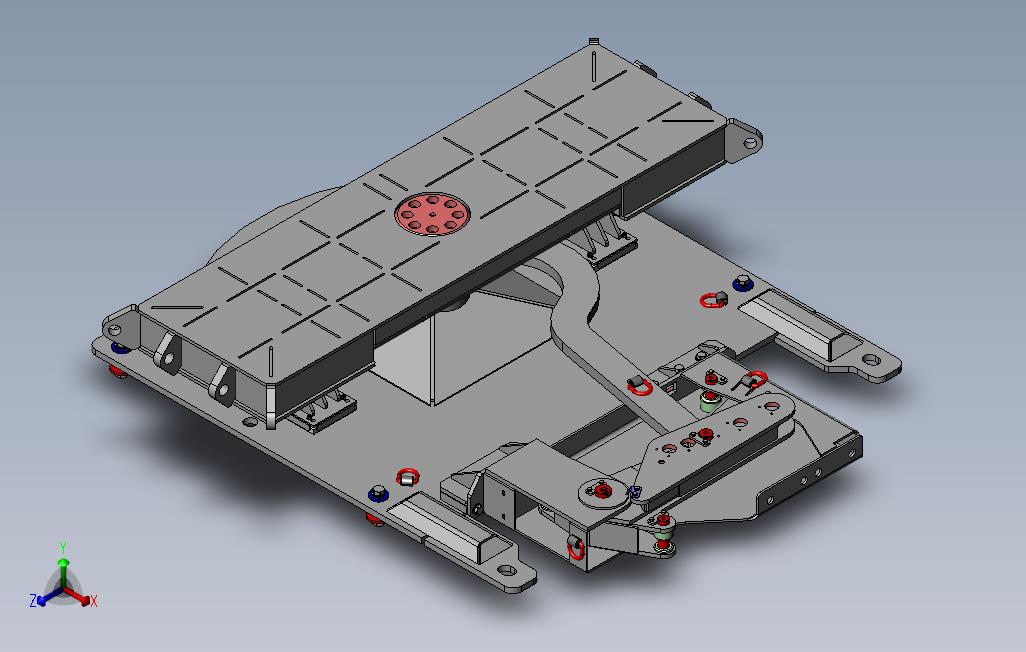 Y
Z
X