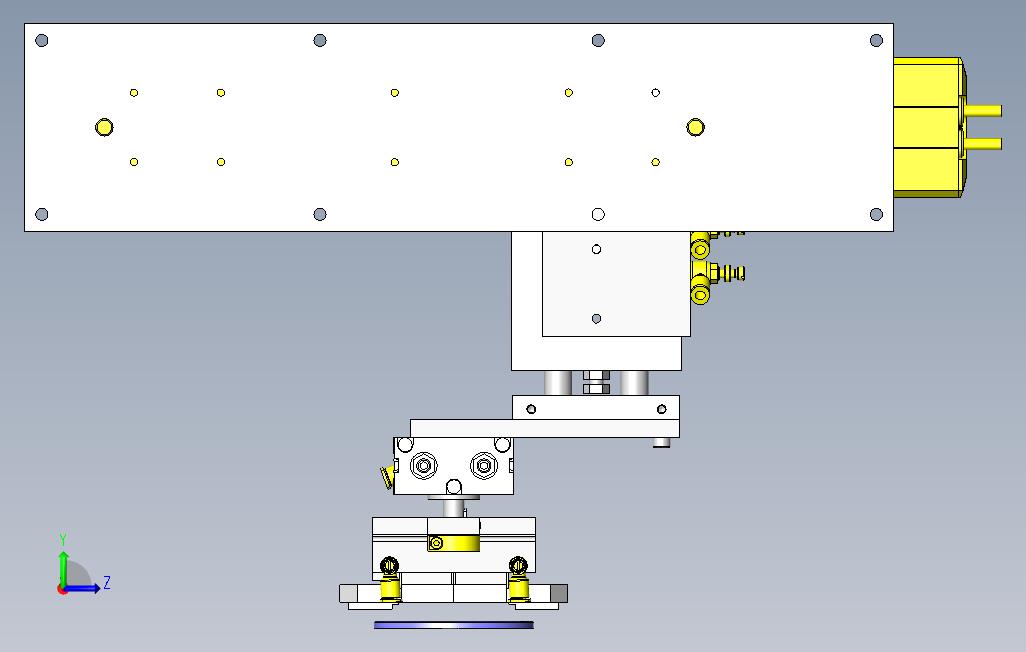 Y
Z