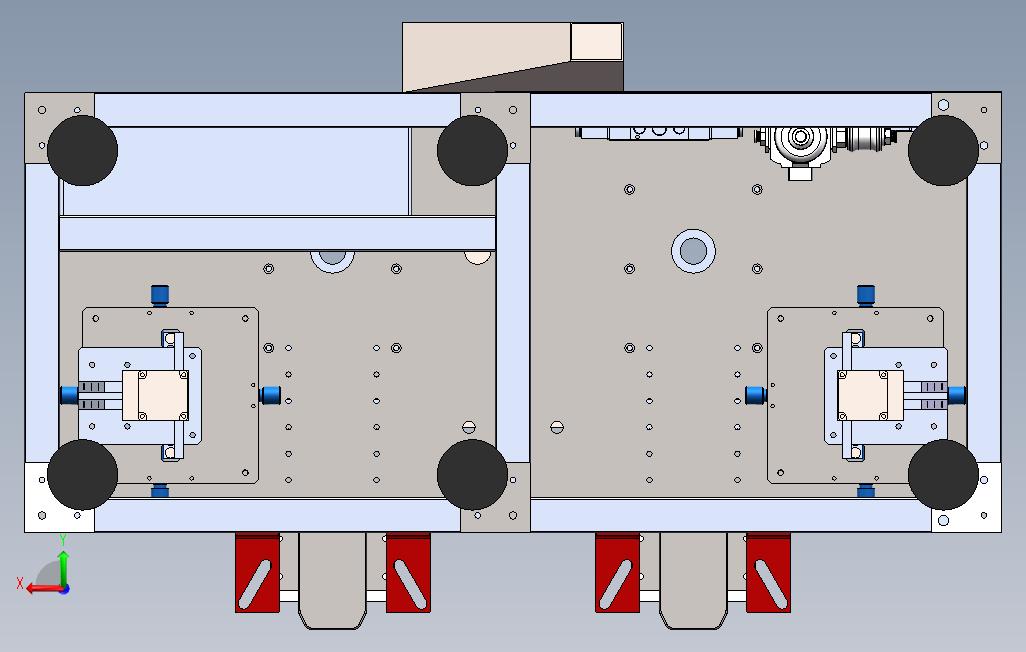 Y
X